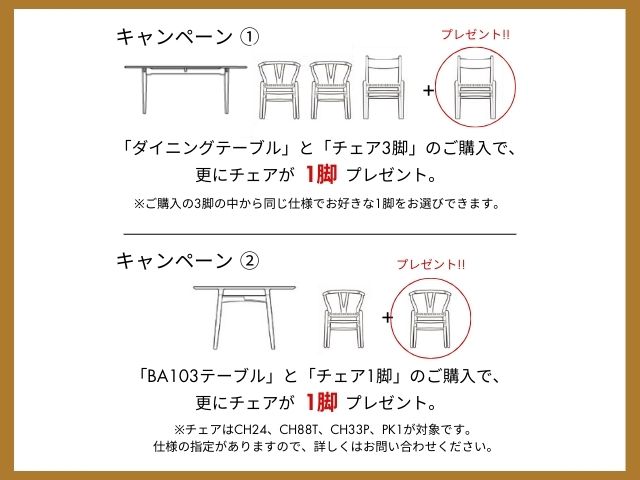 キャンペーン ①

プレゼント!!

+

「ダイニングテーブル」と「チェア3脚」のご購入で、更にチェアが 1脚 プレゼント。

※ご購入の3脚の中から同じ仕様でお好きな1脚をお選びできます。

キャンペーン ②

プレゼント!!

+

「BA103テーブル」と「チェア1脚」のご購入で、更にチェアが 1脚 プレゼント。

※チェアはCH24、CH88T、CH33P、PK1が対象です。
仕様の指定がありますので、詳しくはお問い合わせください。